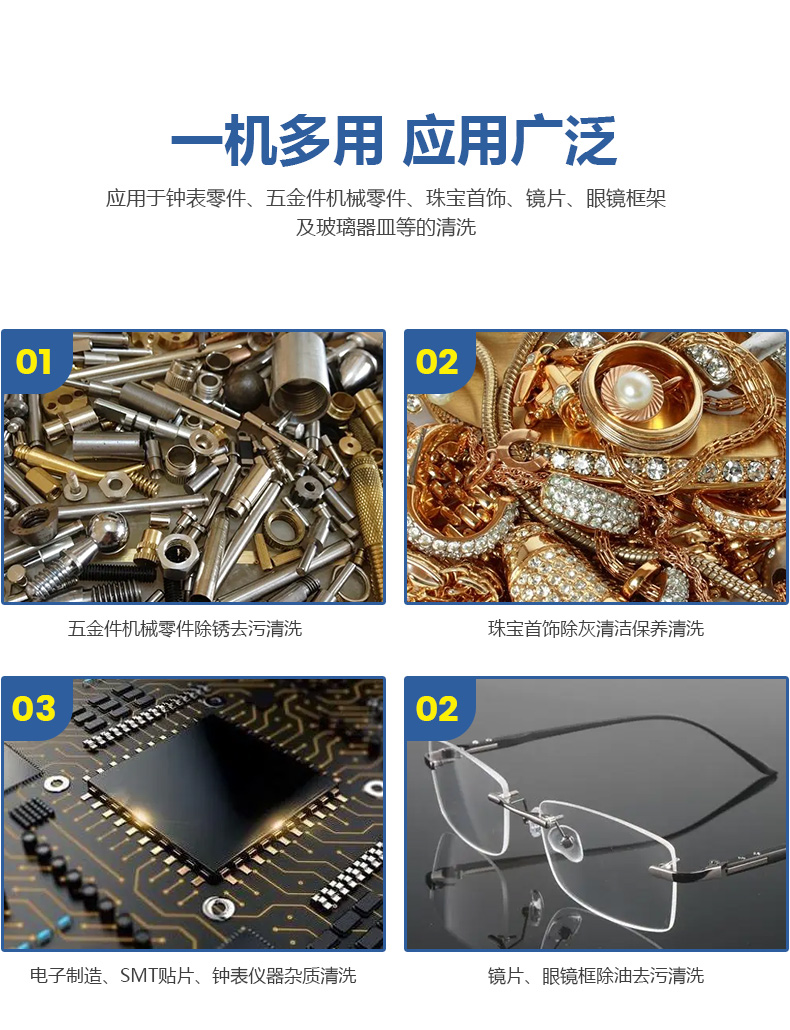 一机多用 应用广泛

应用于钟表零件、五金件机械零件、珠宝首饰、镜片、眼镜框架及玻璃器皿等的清洗

01

五金件机械零件除锈去污清洗

02

珠宝首饰除灰清洁保养清洗

03

电子制造、SMT贴片、钟表仪器杂质清洗

02

镜片、眼镜框除油去污清洗